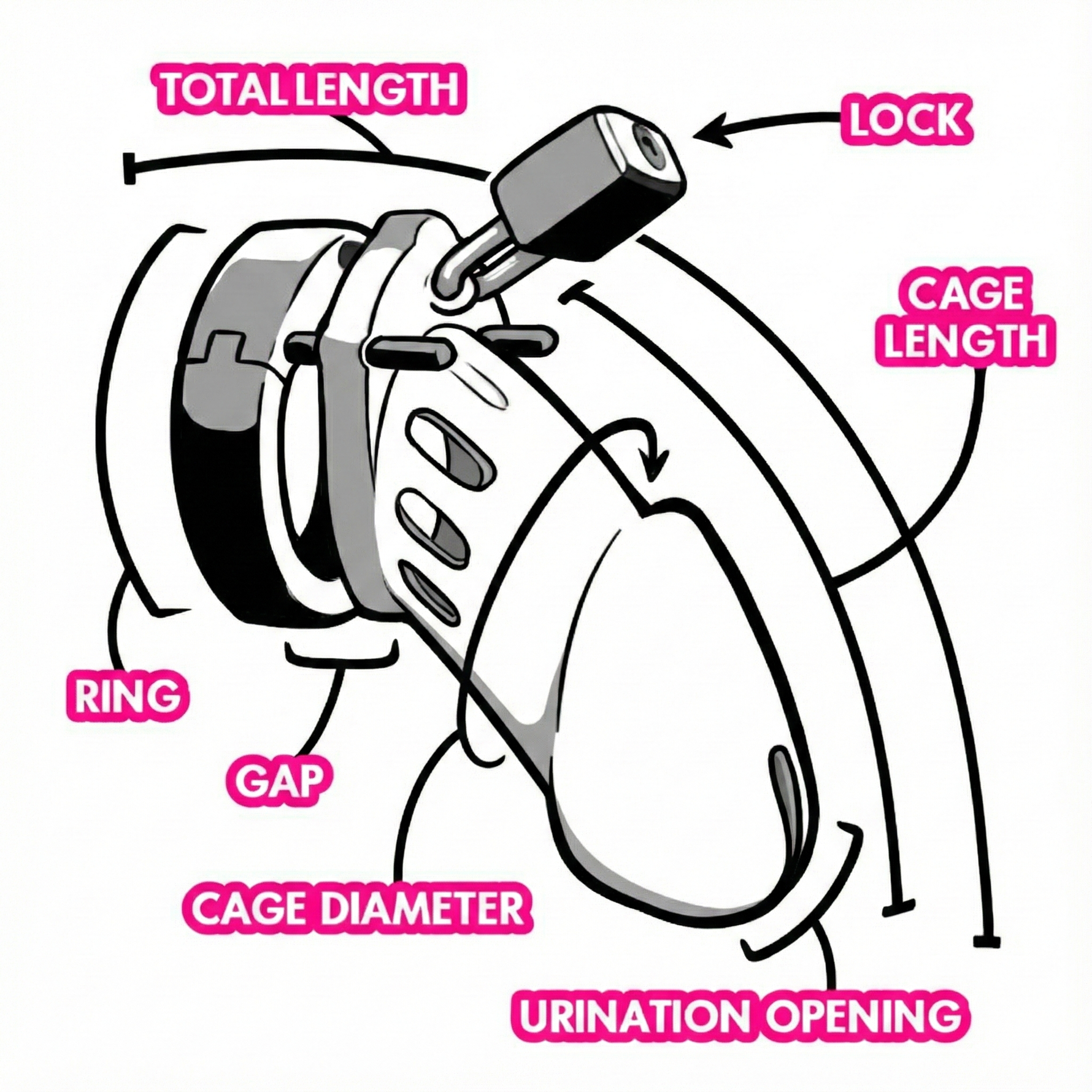 TOTAL LENGTH

LOCK

CAGE LENGTH

RING

GAP

CAGE DIAMETER

URINATION OPENING